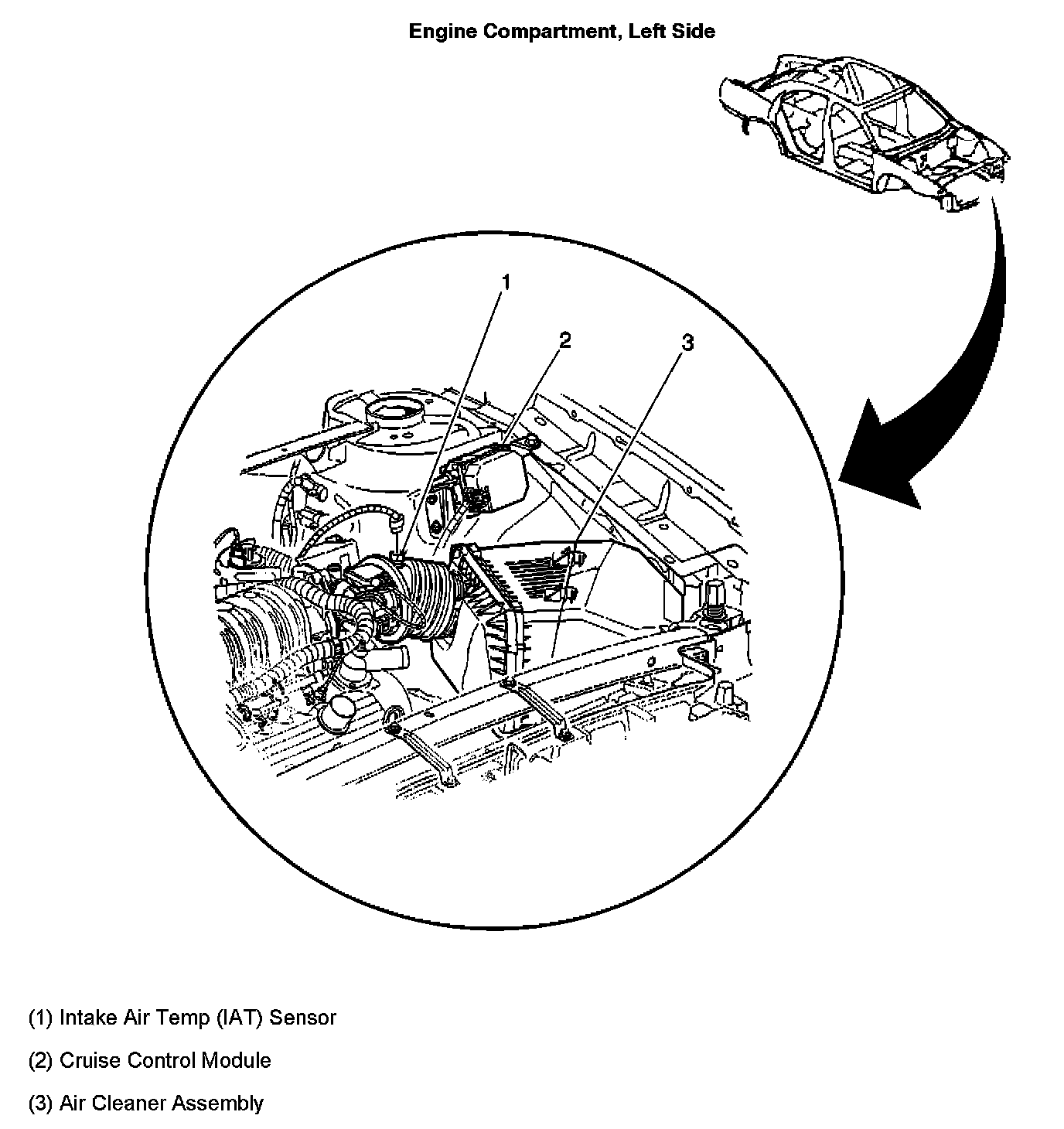 Engine Compartment, Left Side

1
2
3

(1) Intake Air Temp (IAT) Sensor

(2) Cruise Control Module

(3) Air Cleaner Assembly