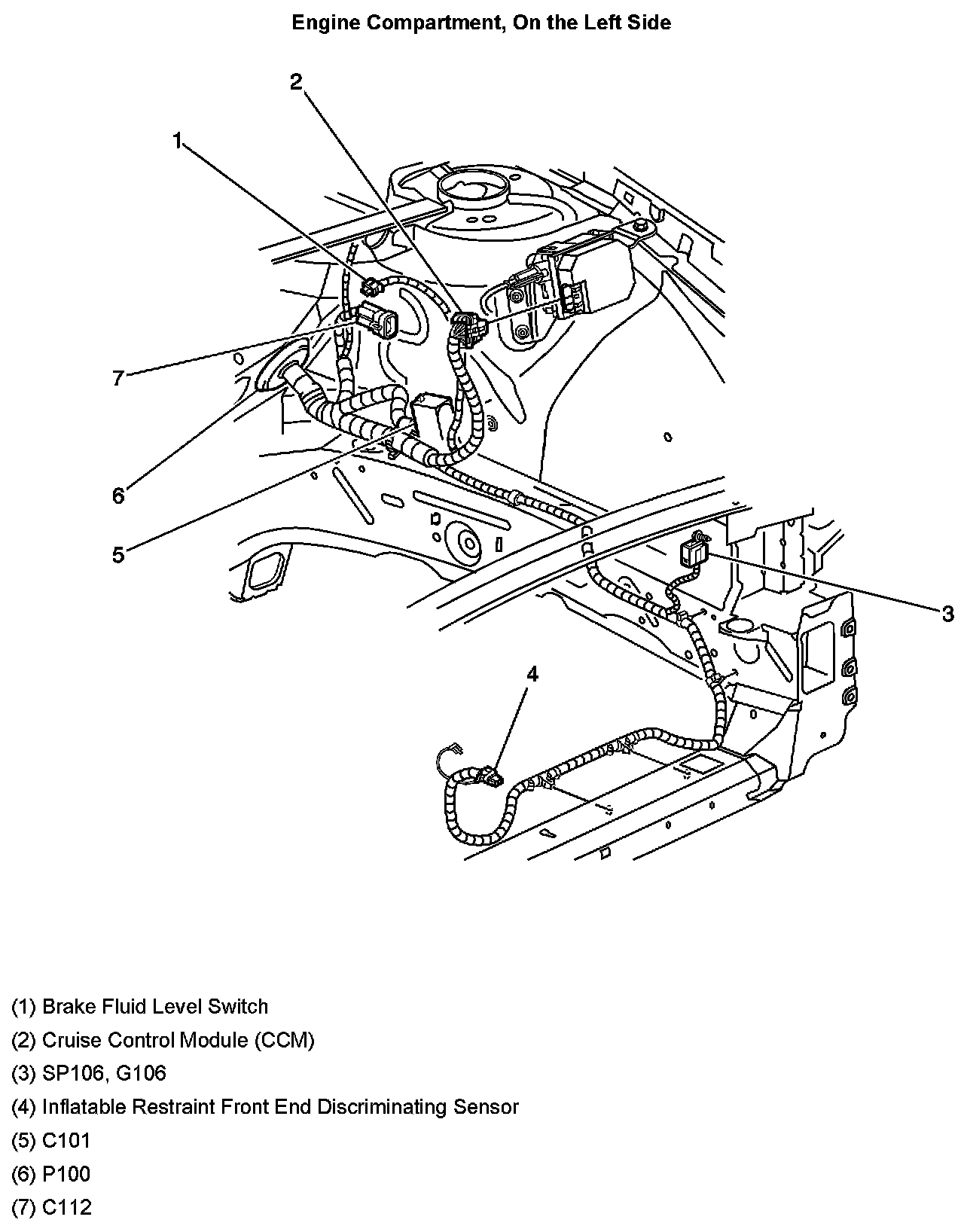 Engine Compartment, On the Left Side

2

1

7

6

5

3

4

(1) Brake Fluid Level Switch

(2) Cruise Control Module (CCM)

(3) SP106, G106

(4) Inflatable Restraint Front End Discriminating Sensor

(5) C101

(6) P100

(7) C112