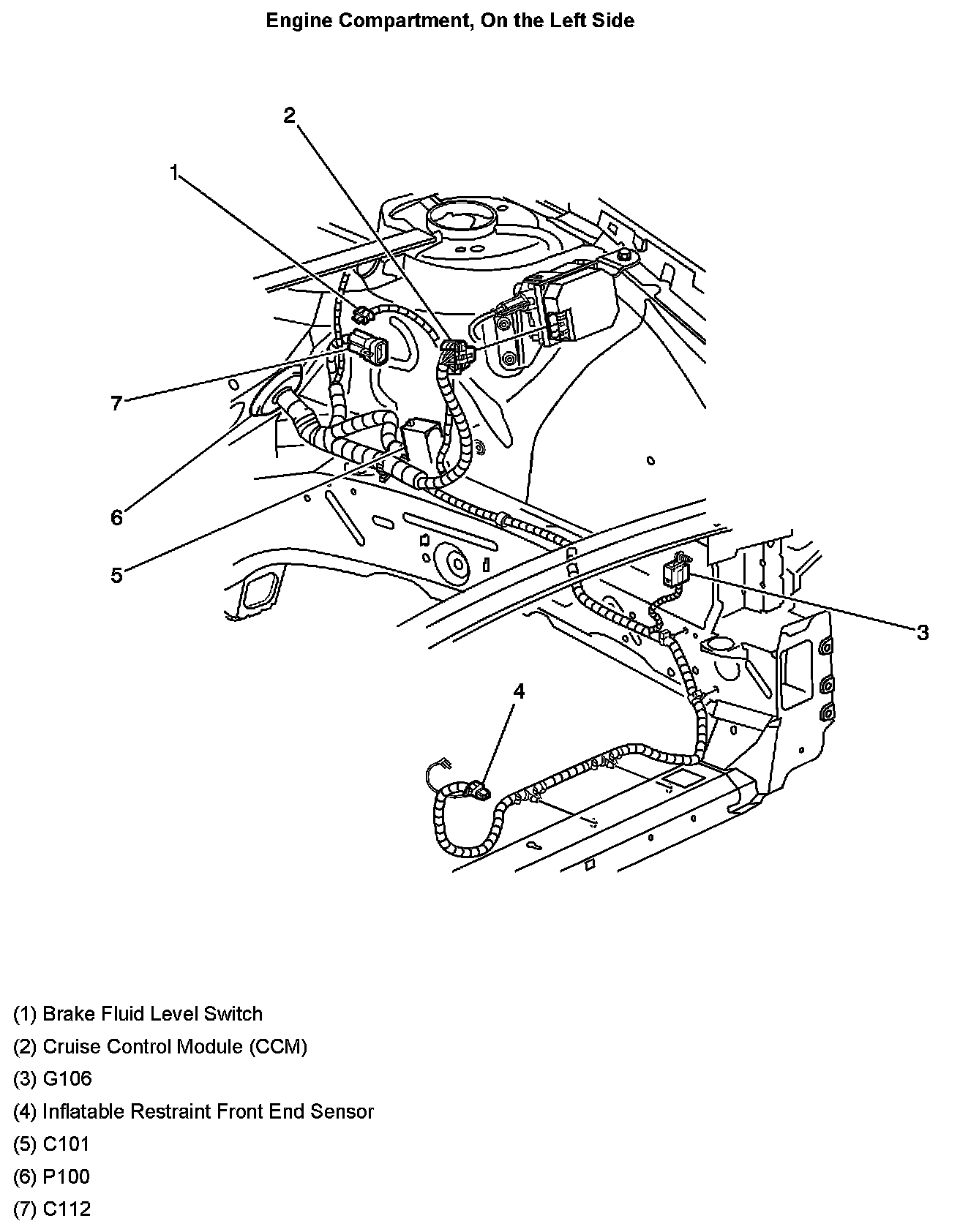 Engine Compartment, On the Left Side

2
1
7
6
5
3
4

(1) Brake Fluid Level Switch
(2) Cruise Control Module (CCM)
(3) G106
(4) Inflatable Restraint Front End Sensor
(5) C101
(6) P100
(7) C112