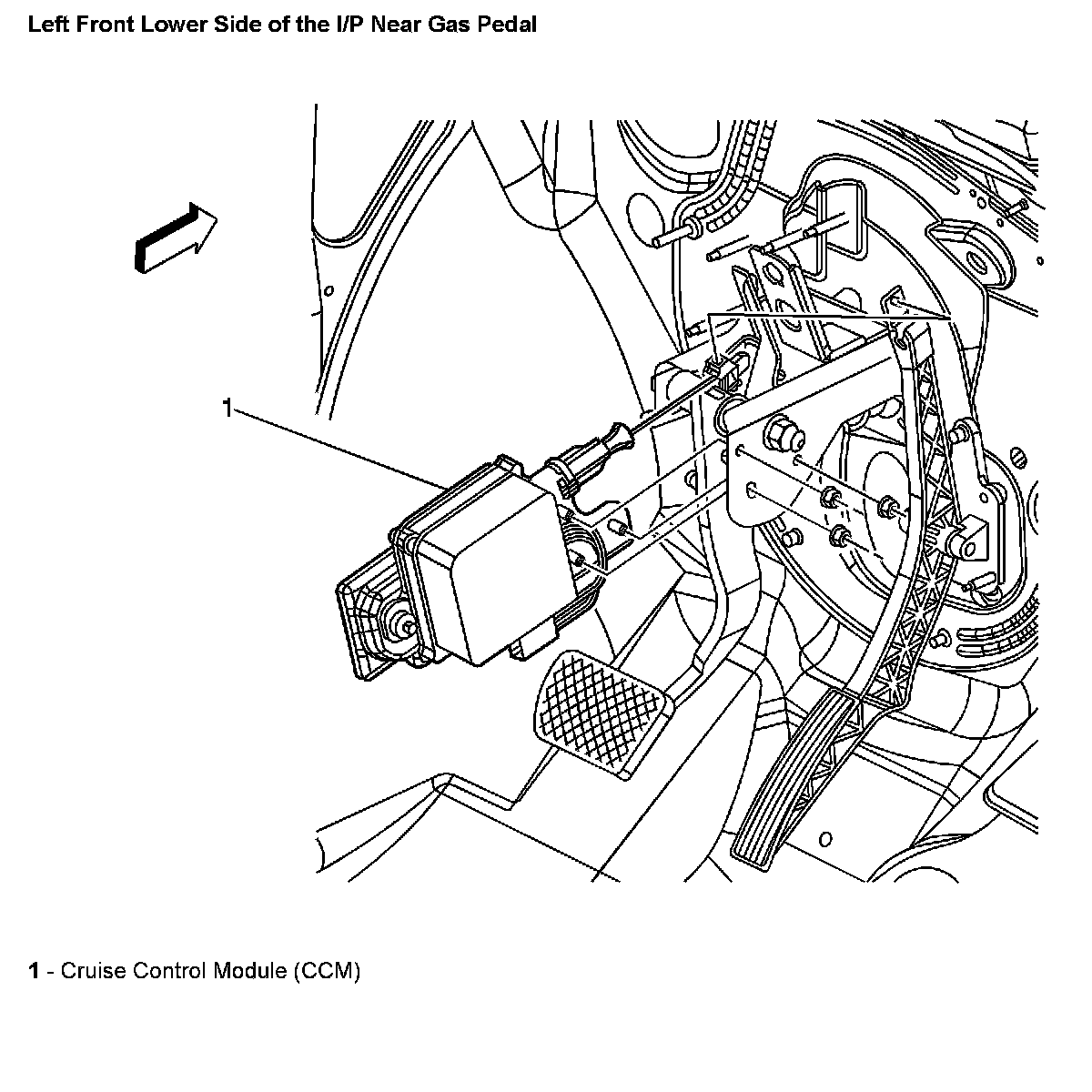 Left Front Lower Side of the I/P Near Gas Pedal

1

1 - Cruise Control Module (CCM)