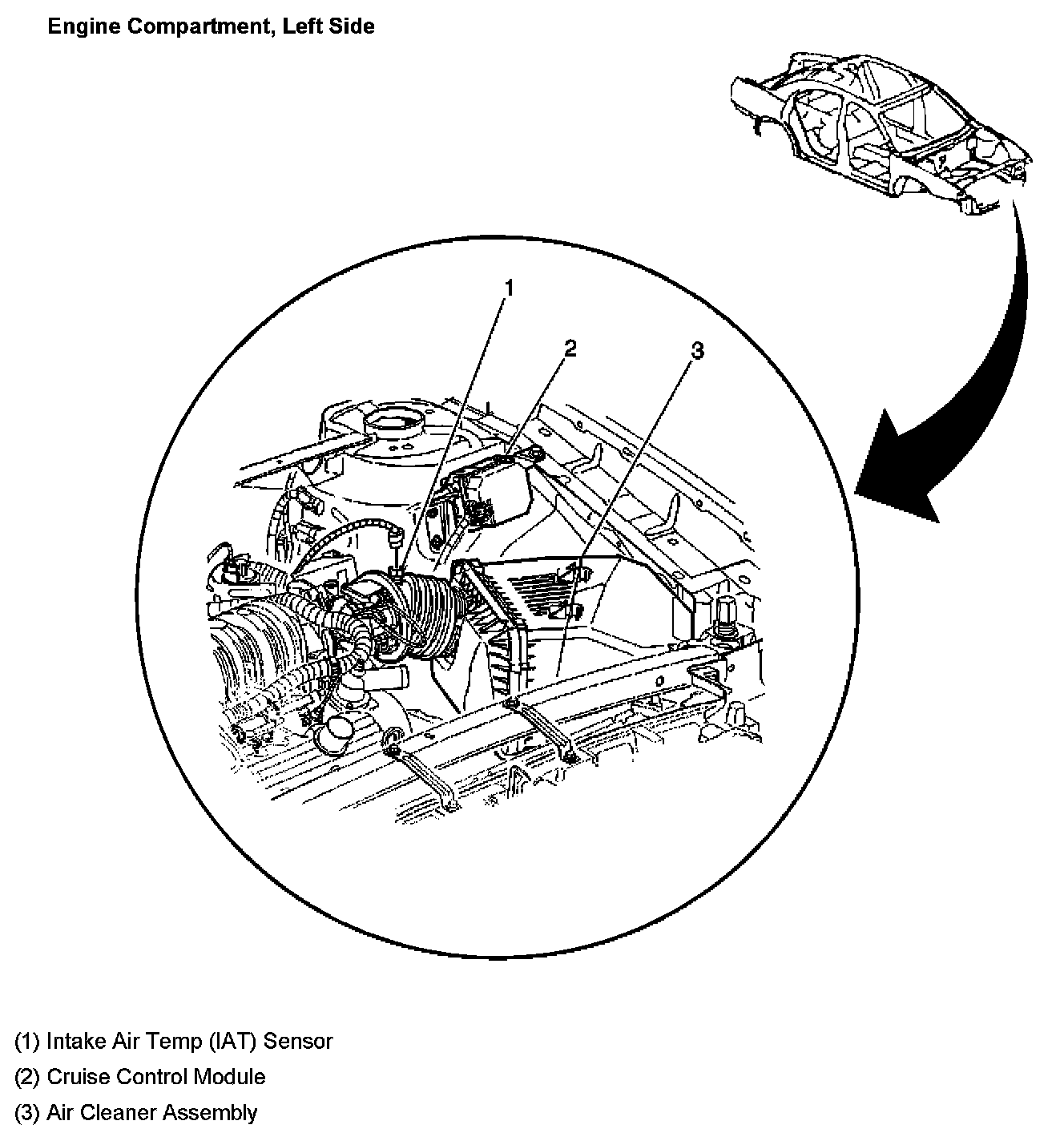 Engine Compartment, Left Side

1

2

3

(1) Intake Air Temp (IAT) Sensor

(2) Cruise Control Module

(3) Air Cleaner Assembly