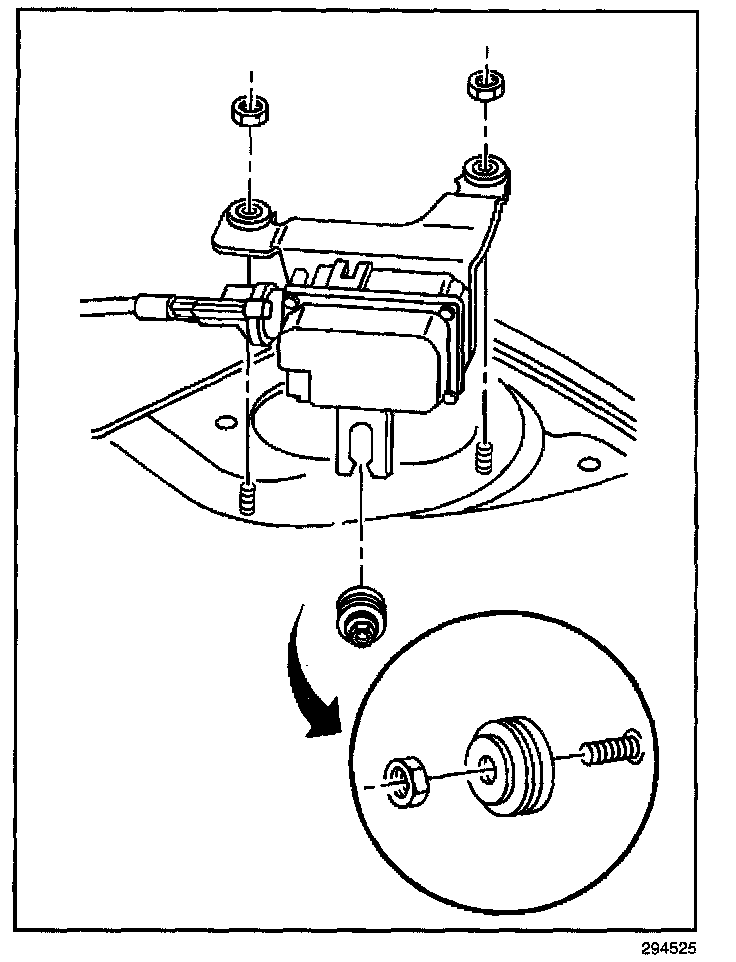 294525