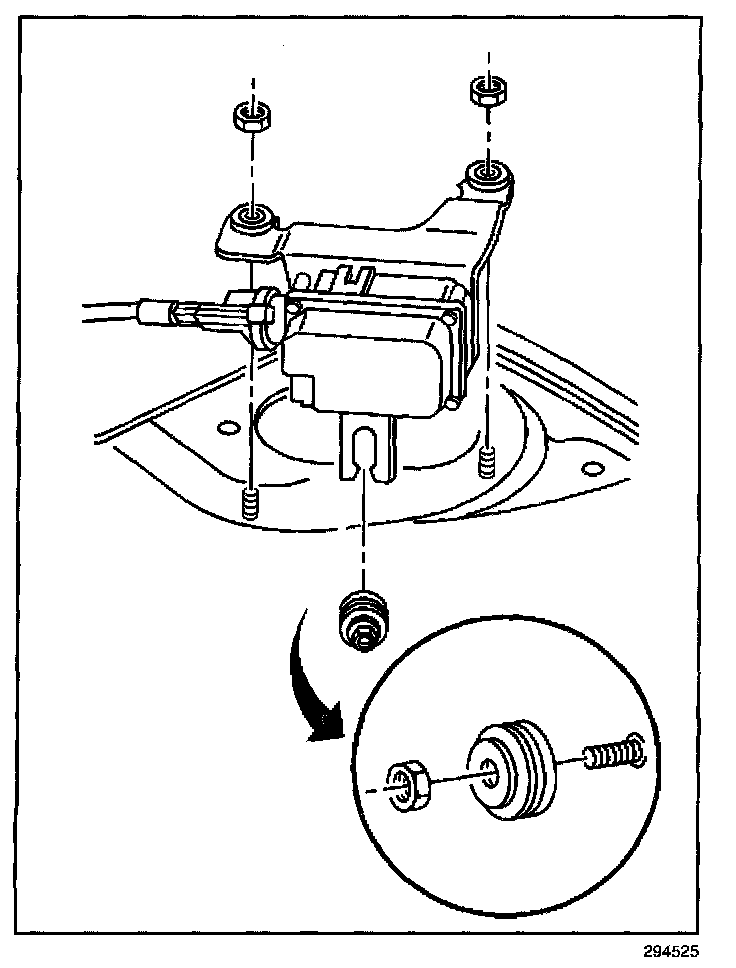 294525