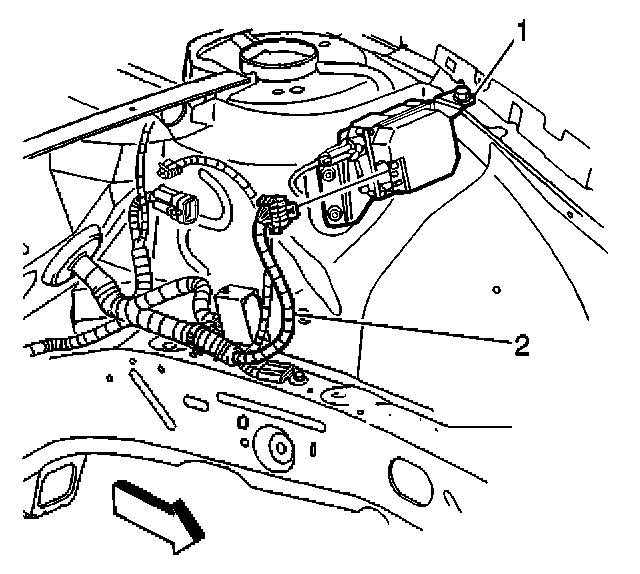 1
2