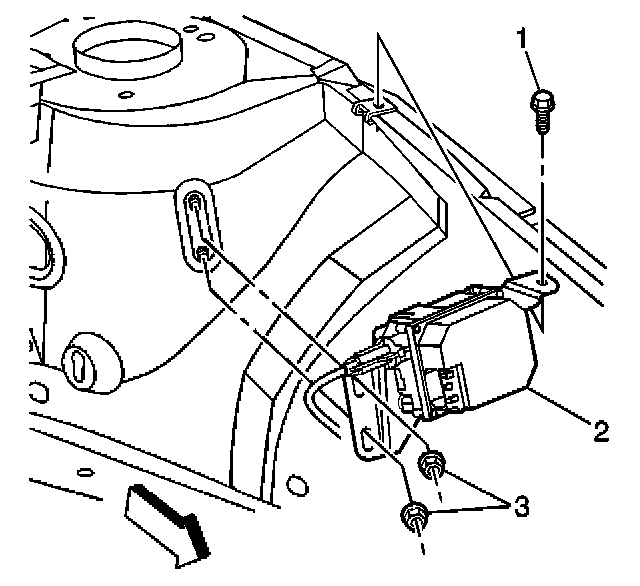 1
2
3