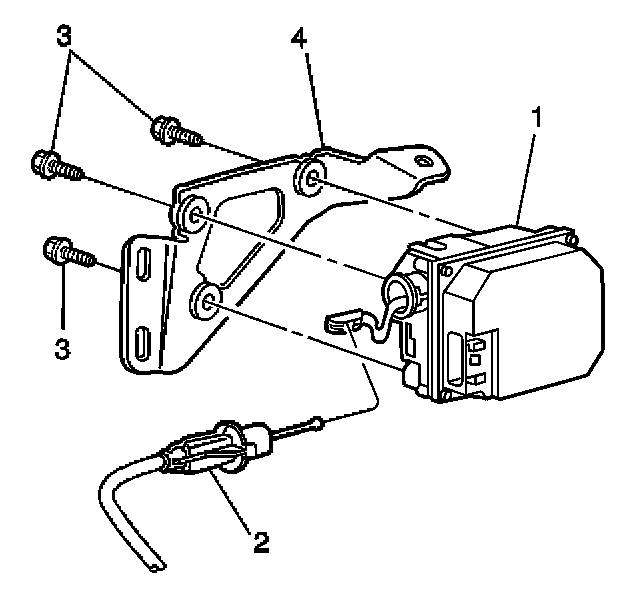 3
4
1
3
2