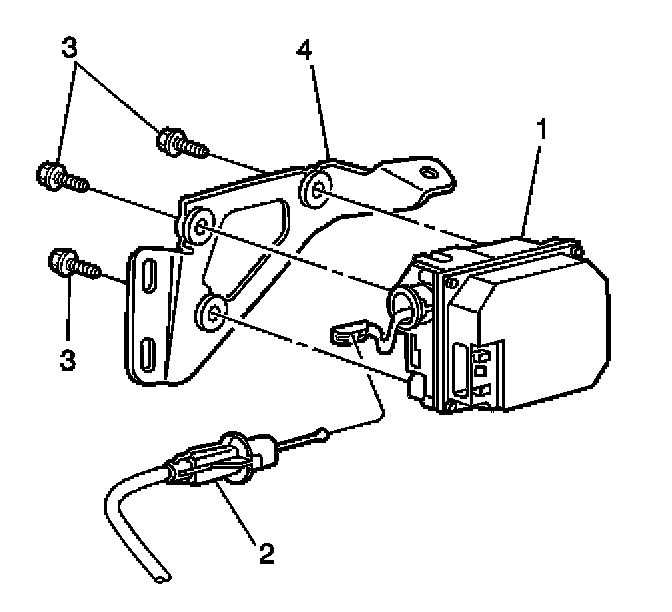 3
4
1
3
2