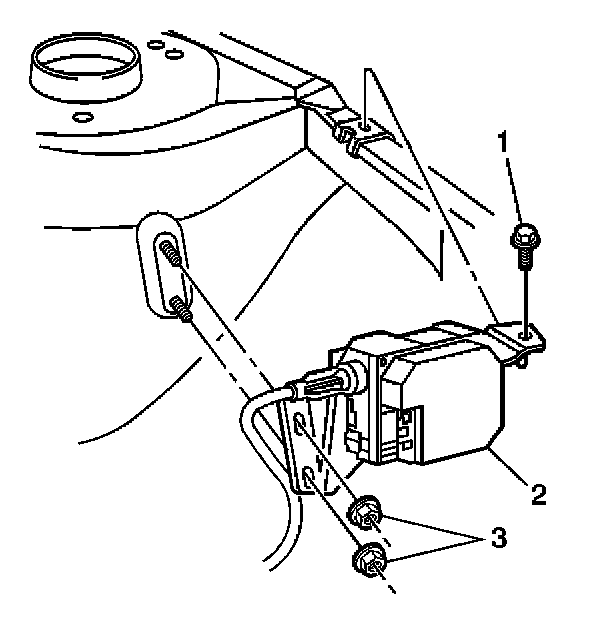 1
2
3