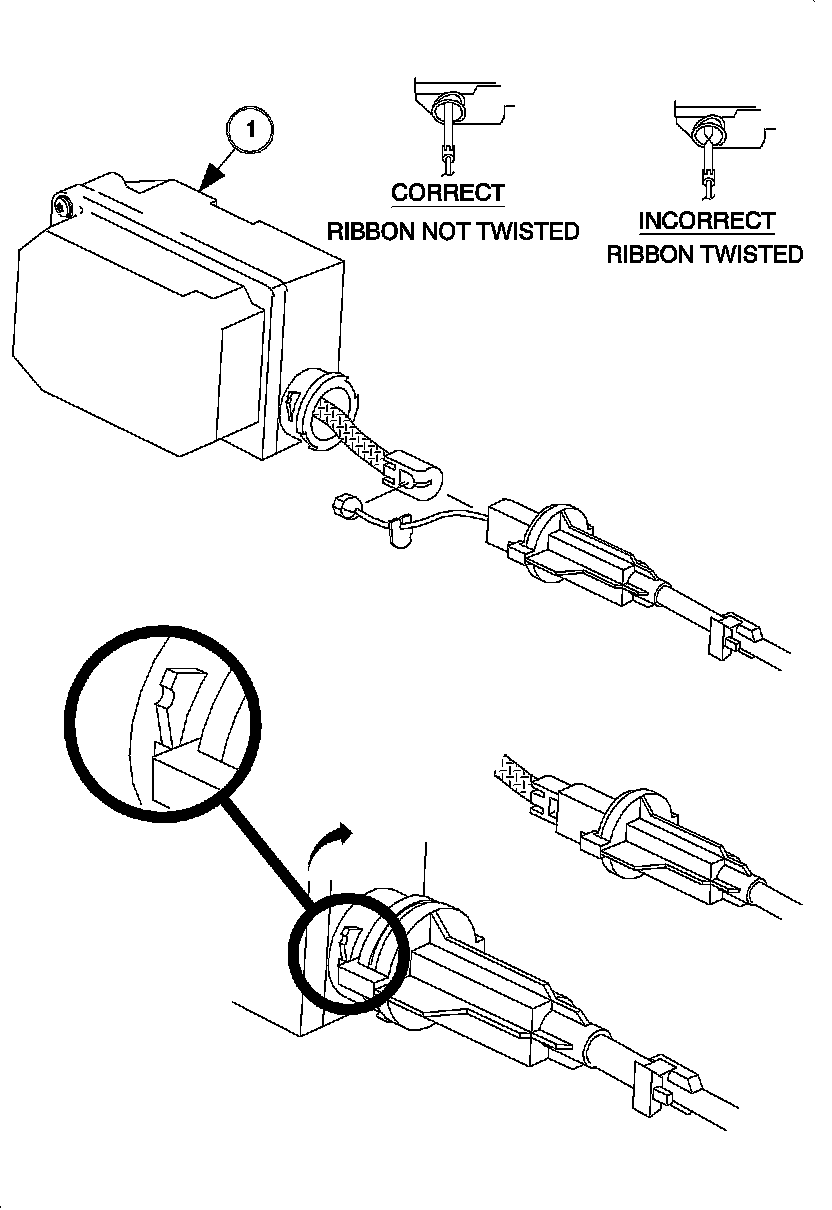 1

CORRECT
RIBBON NOT TWISTED

INCORRECT
RIBBON TWISTED