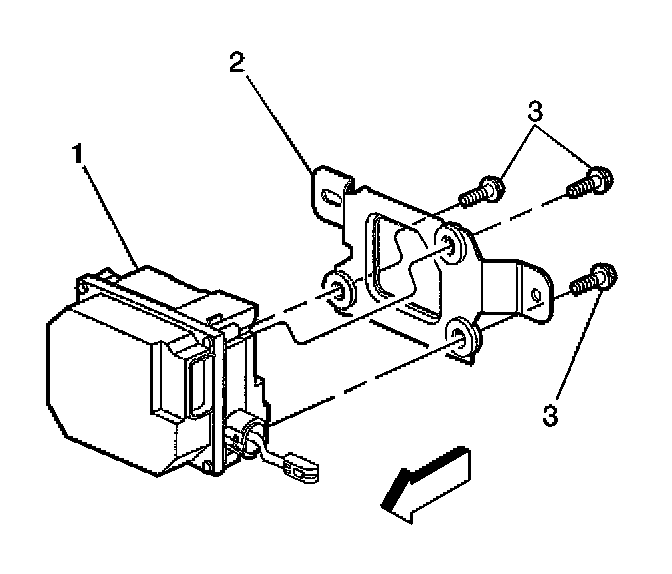 2
3
1
3