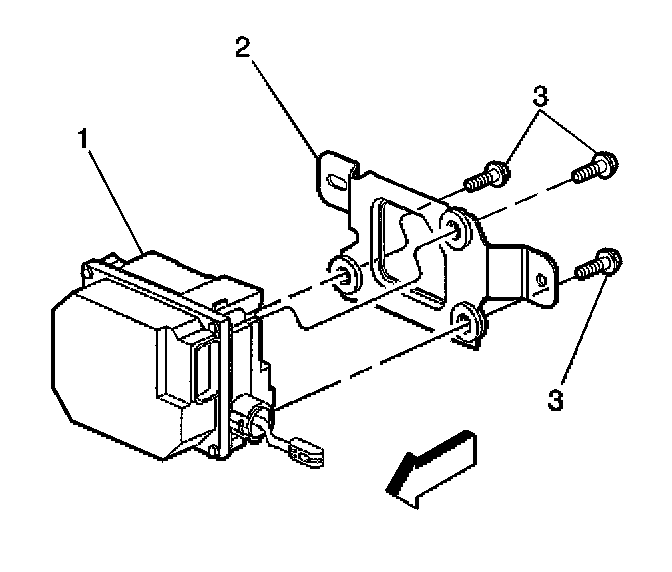 2
3
1
3