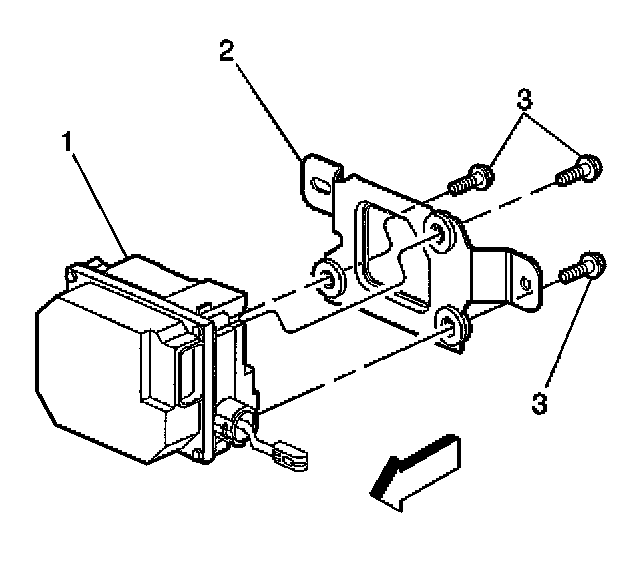 2
3
1
3