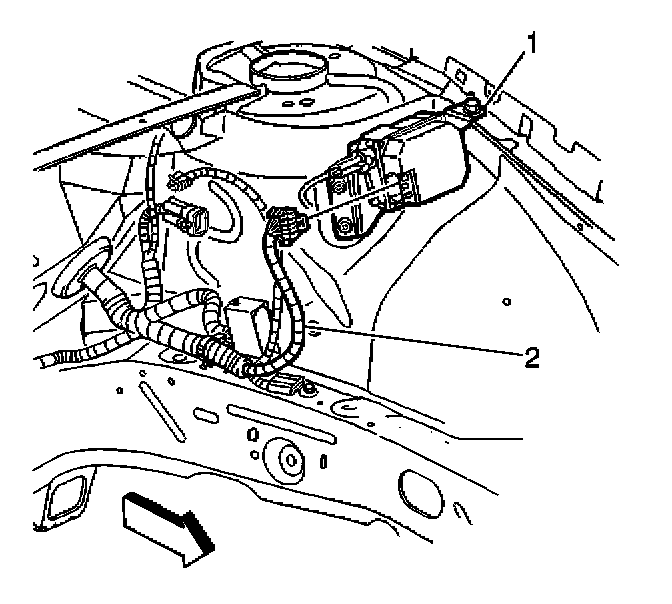 1

2