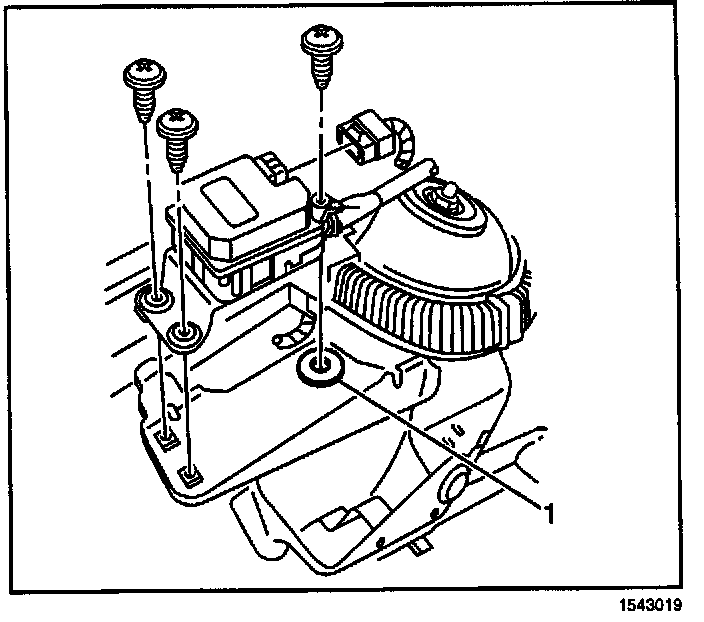 1

1543019