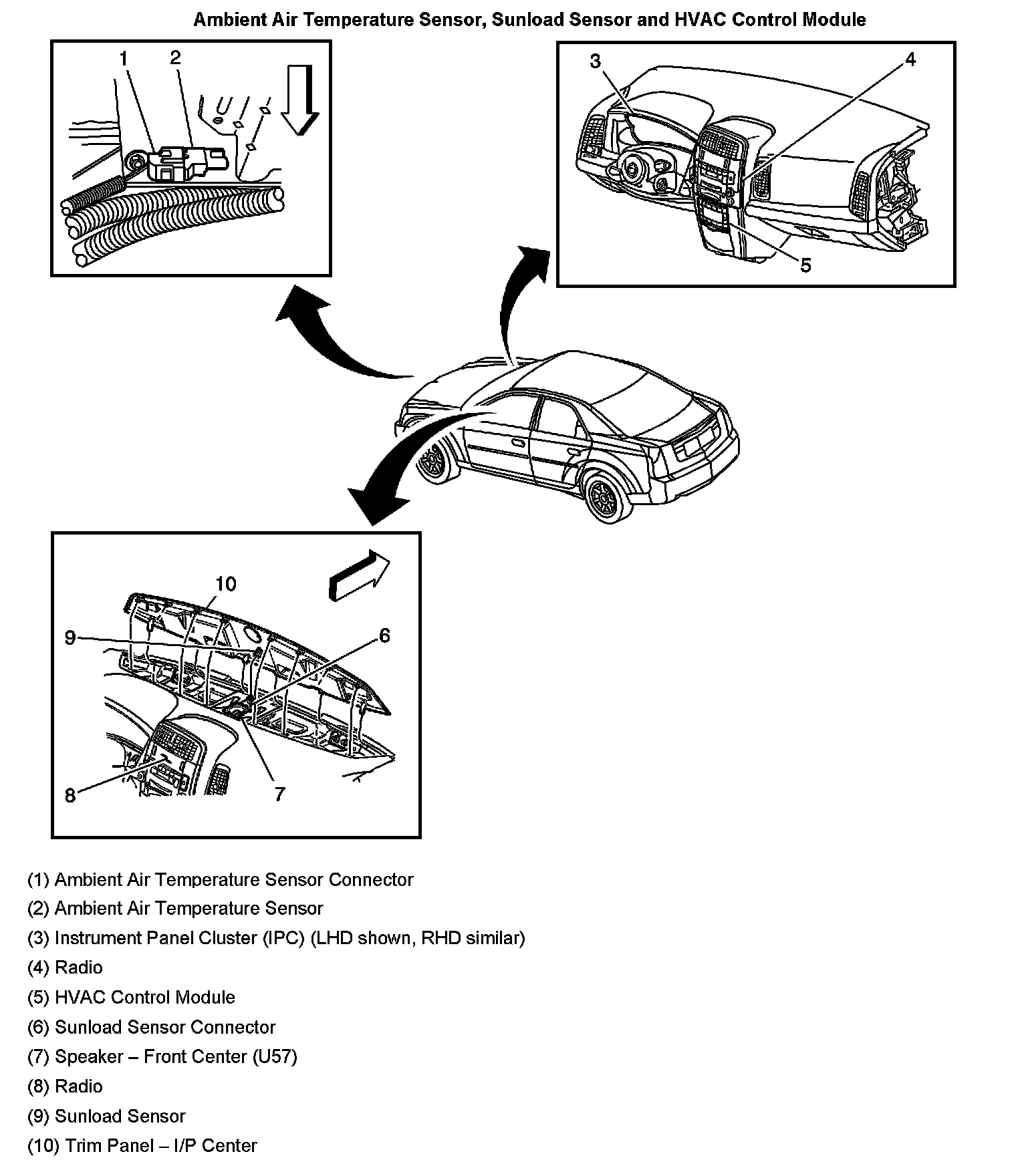 Ambient Air Temperature Sensor, Sunload Sensor and HVAC Control Module

1 2

3 4

5

10

9 6

8 7

(1) Ambient Air Temperature Sensor Connector

(2) Ambient Air Temperature Sensor

(3) Instrument Panel Cluster (IPC) (LHD shown, RHD similar)

(4) Radio

(5) HVAC Control Module

(6) Sunload Sensor Connector

(7) Speaker – Front Center (U57)

(8) Radio

(9) Sunload Sensor

(10) Trim Panel – I/P Center