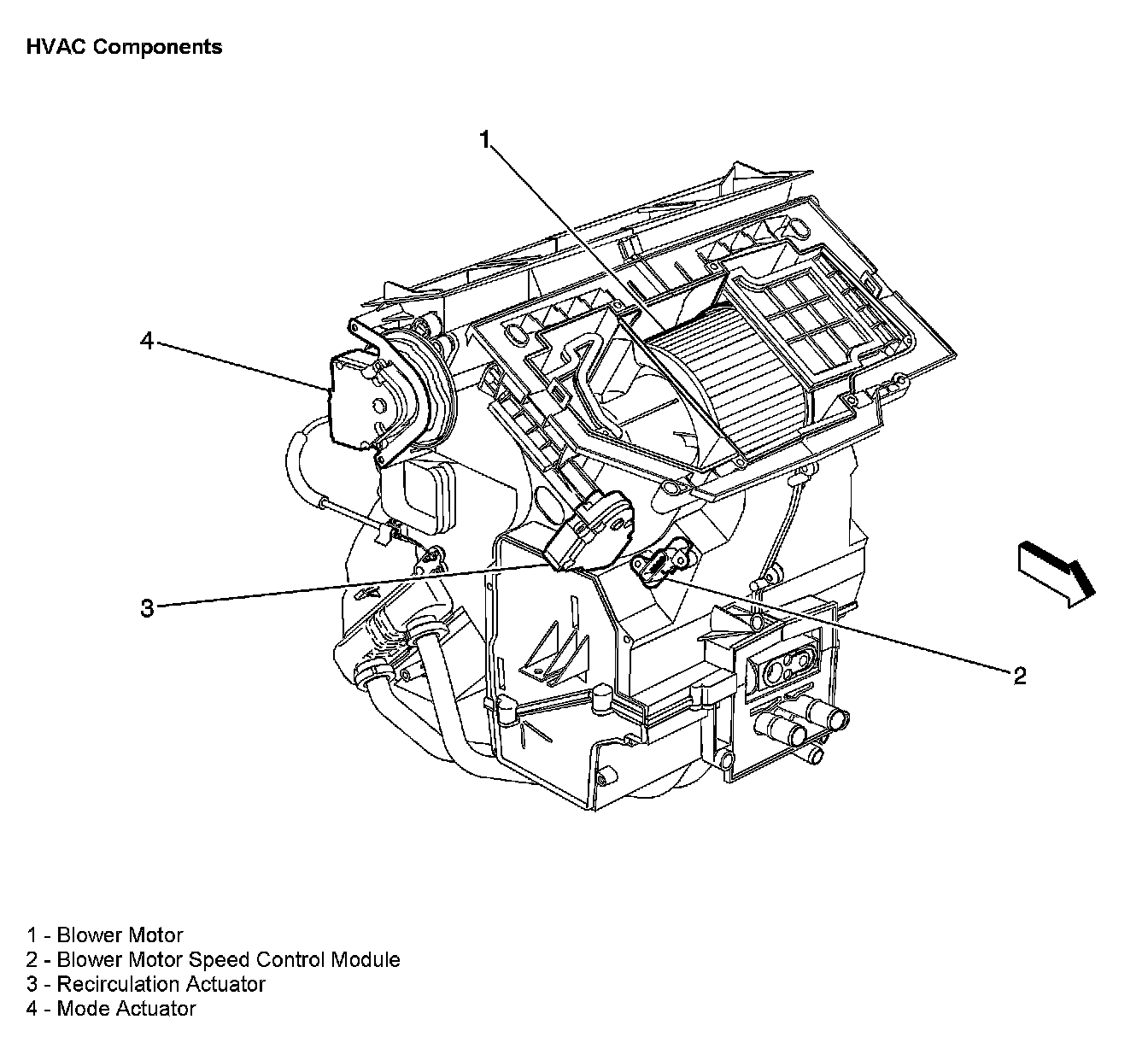 HVAC Components

1

4

3

2

1 - Blower Motor
2 - Blower Motor Speed Control Module
3 - Recirculation Actuator
4 - Mode Actuator