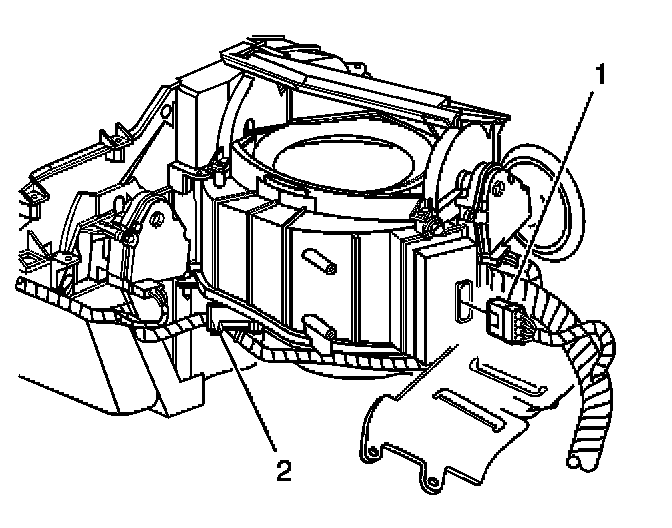 1

2