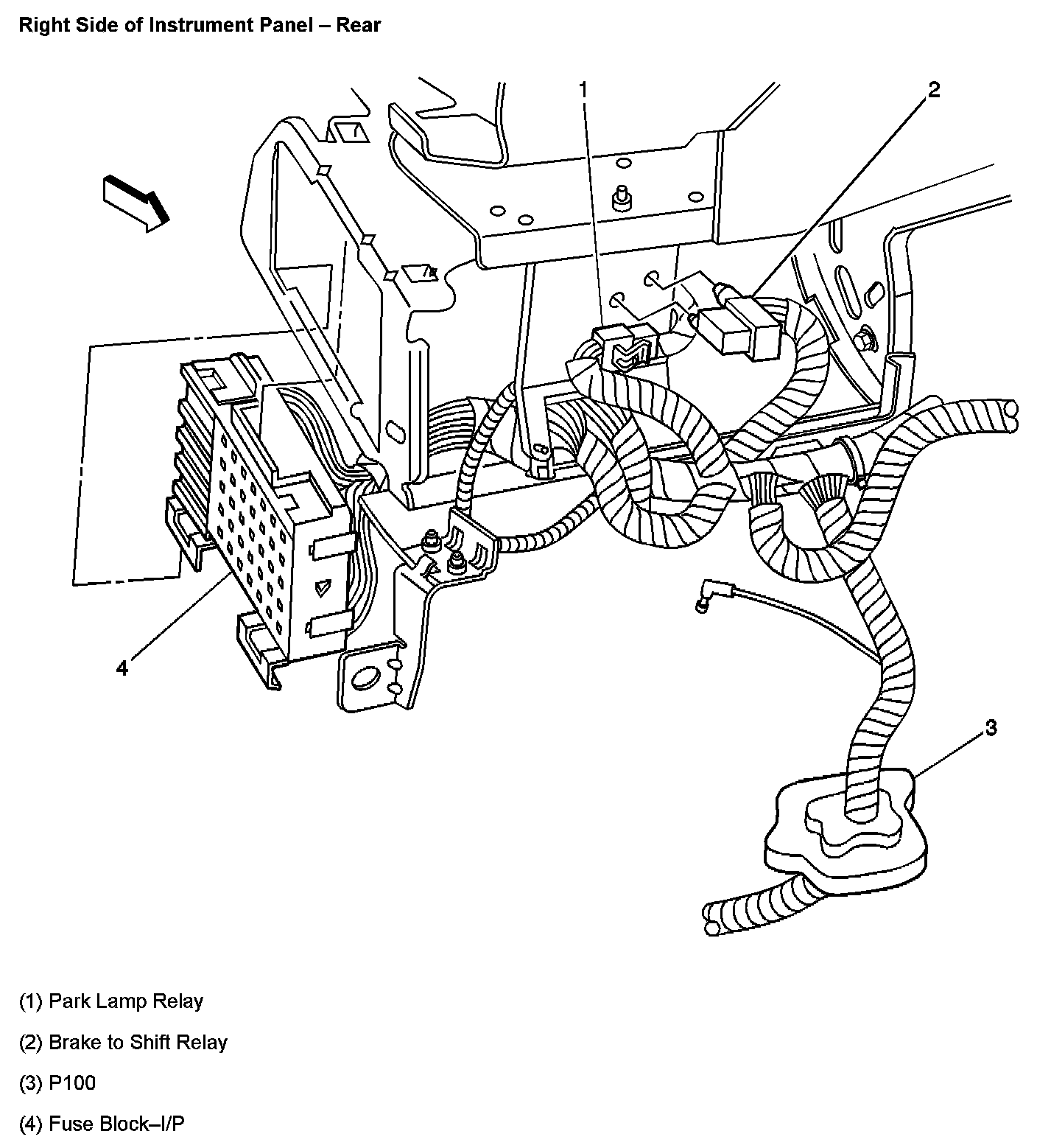 Right Side of Instrument Panel – Rear

1

2

4

3

(1) Park Lamp Relay

(2) Brake to Shift Relay

(3) P100

(4) Fuse Block–I/P