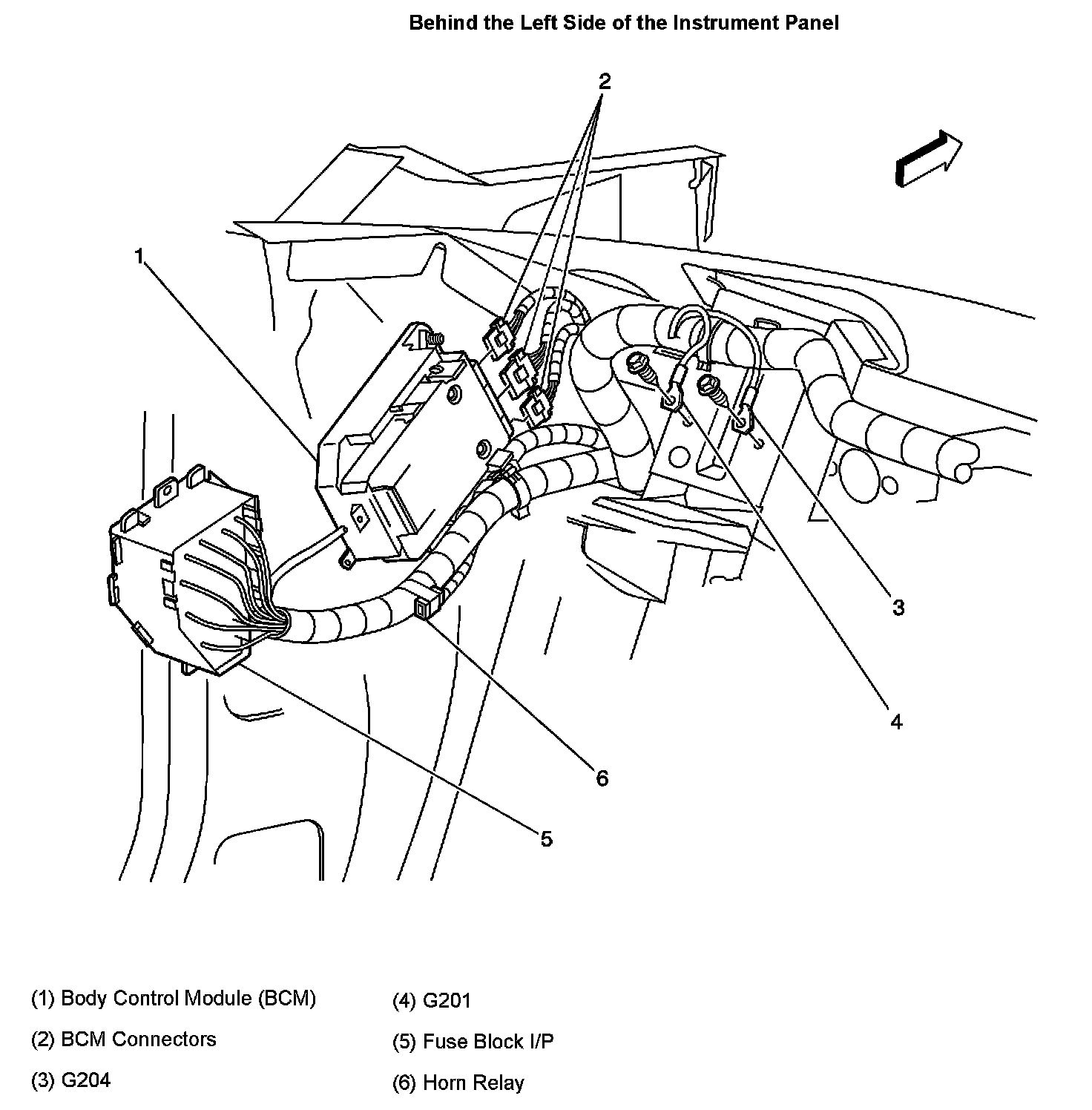 Behind the Left Side of the Instrument Panel

2

1

3

4

6

5

(1) Body Control Module (BCM)

(2) BCM Connectors

(3) G204

(4) G201

(5) Fuse Block I/P

(6) Horn Relay