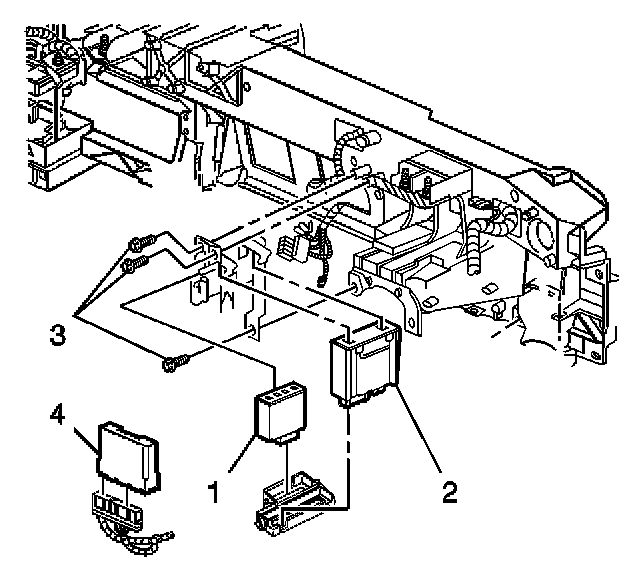 3
4
1
2