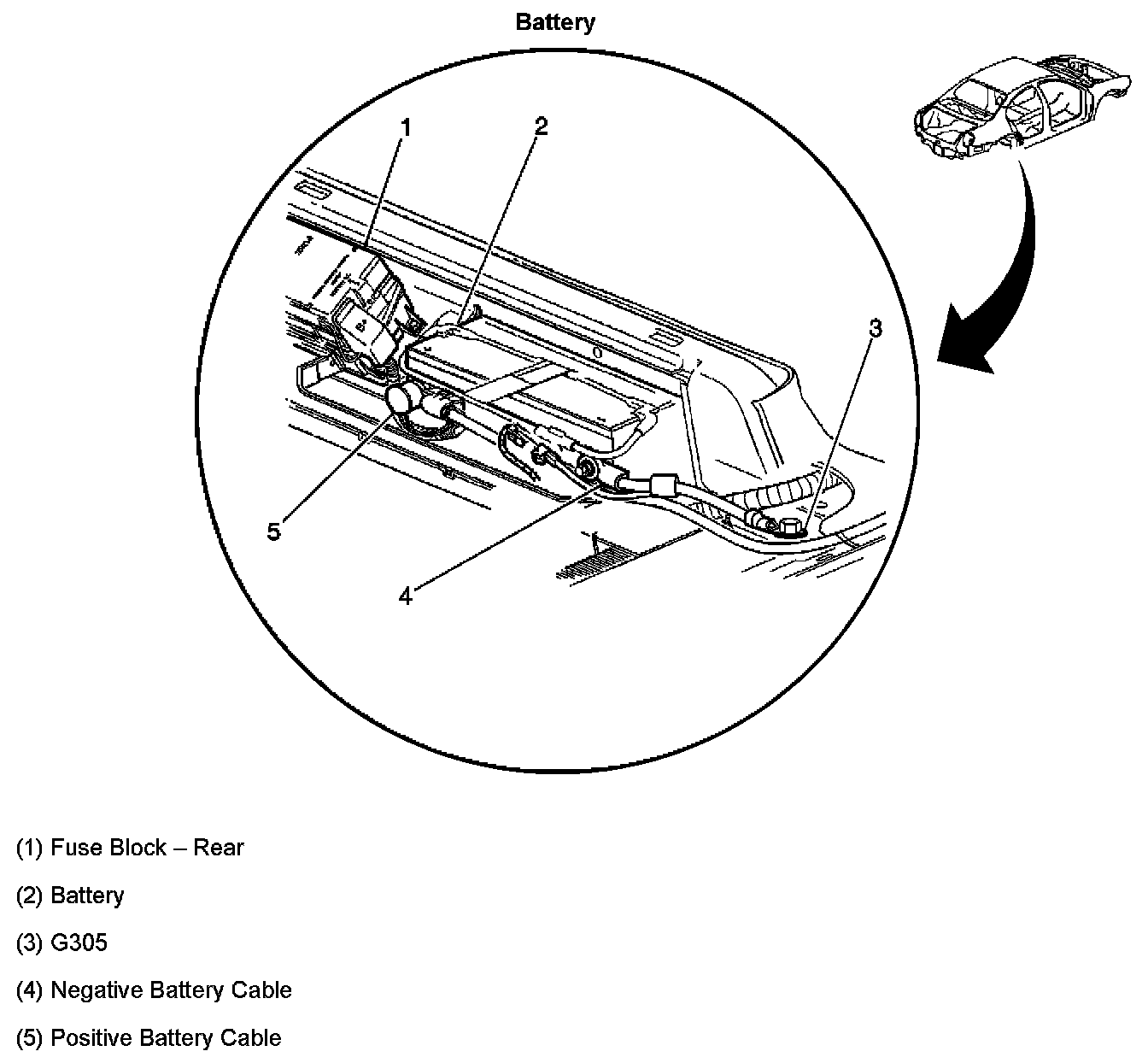 Battery

1

2

3

5

4

(1) Fuse Block – Rear

(2) Battery

(3) G305

(4) Negative Battery Cable

(5) Positive Battery Cable