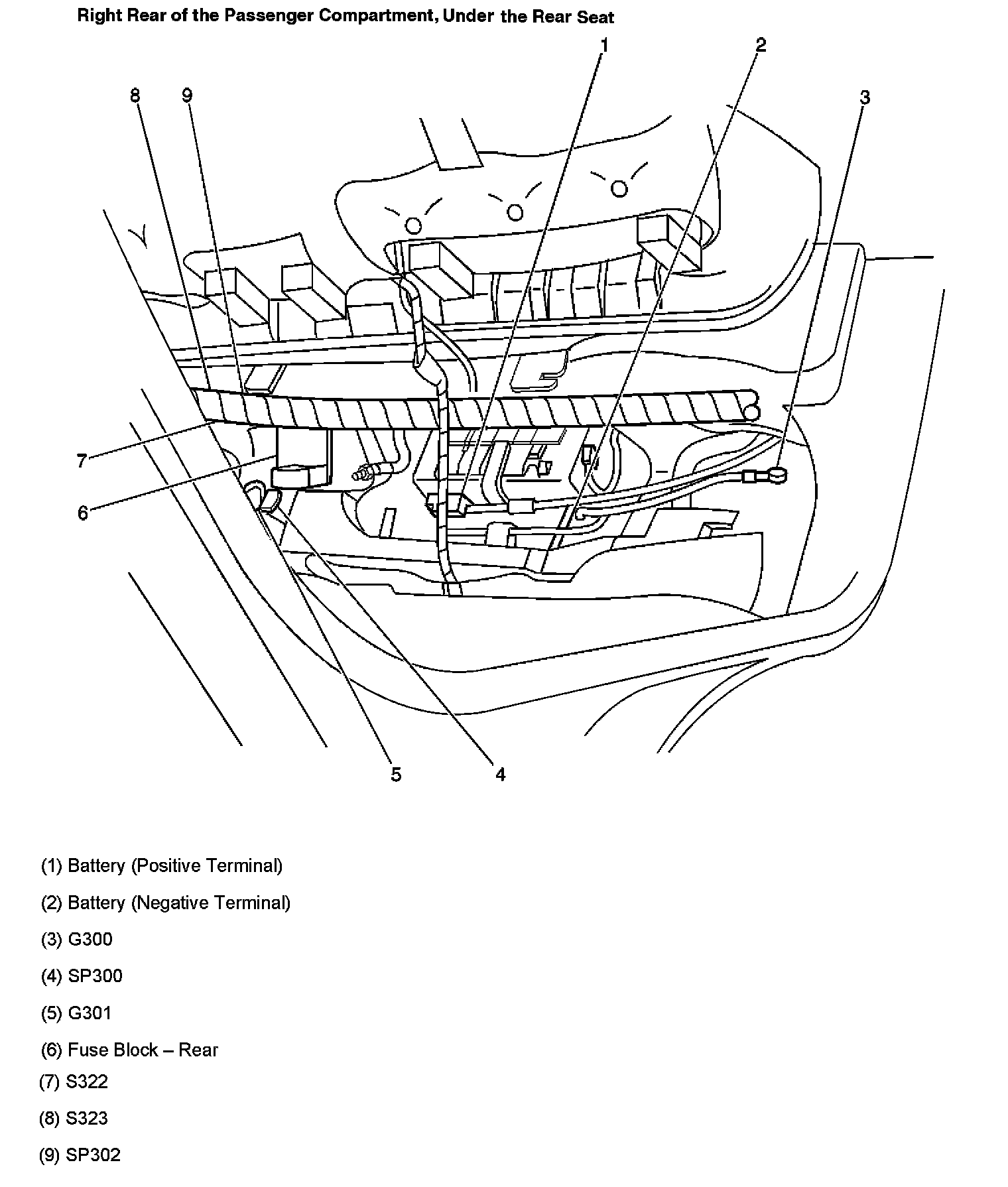 Right Rear of the Passenger Compartment, Under the Rear Seat

1
2
8
9
3
7
6
5
4

(1) Battery (Positive Terminal)

(2) Battery (Negative Terminal)

(3) G300

(4) SP300

(5) G301

(6) Fuse Block – Rear

(7) S322

(8) S323

(9) SP302