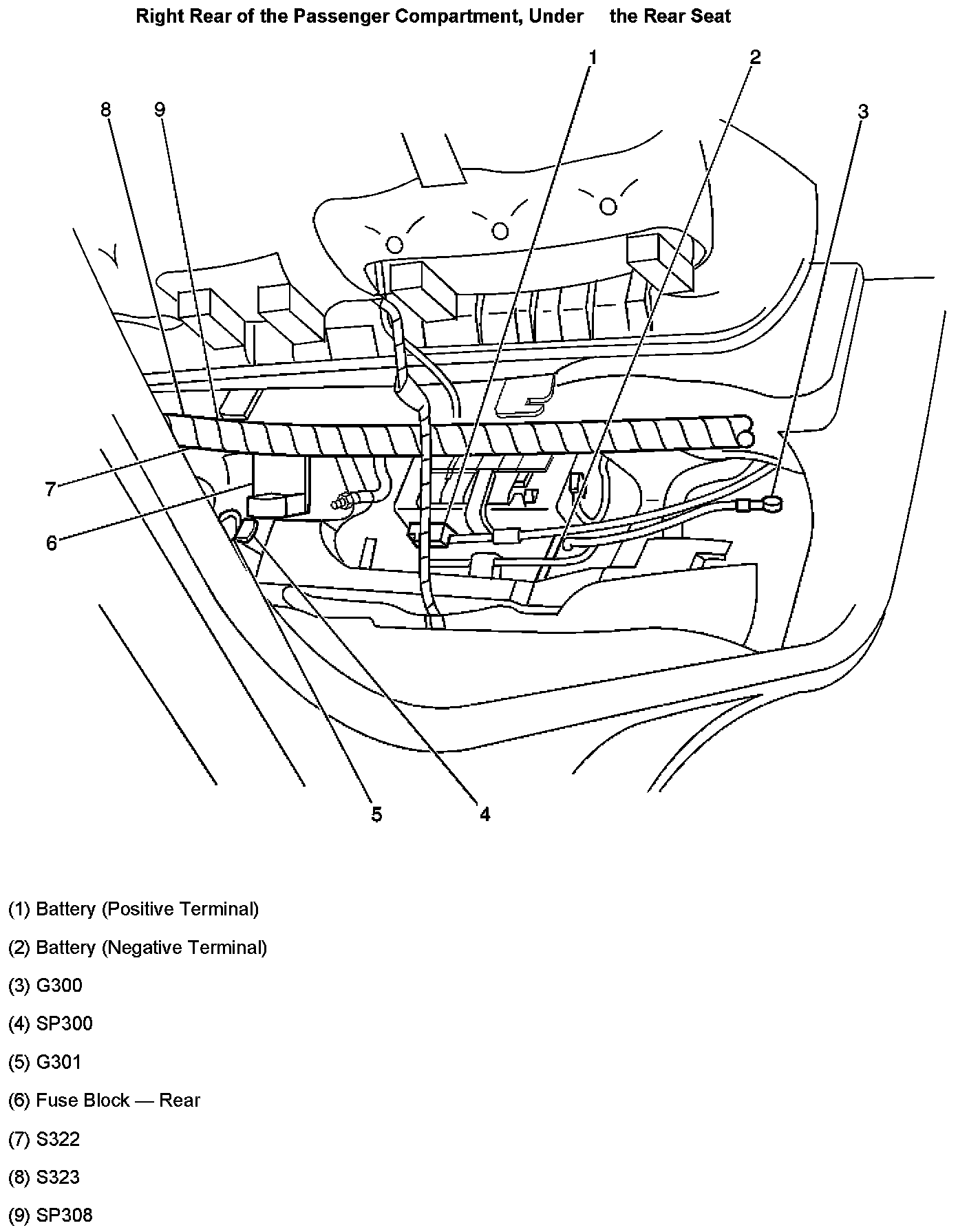 Right Rear of the Passenger Compartment, Under the Rear Seat

1
2
8
9
3
7
6
5
4

(1) Battery (Positive Terminal)

(2) Battery (Negative Terminal)

(3) G300

(4) SP300

(5) G301

(6) Fuse Block — Rear

(7) S322

(8) S323

(9) SP308