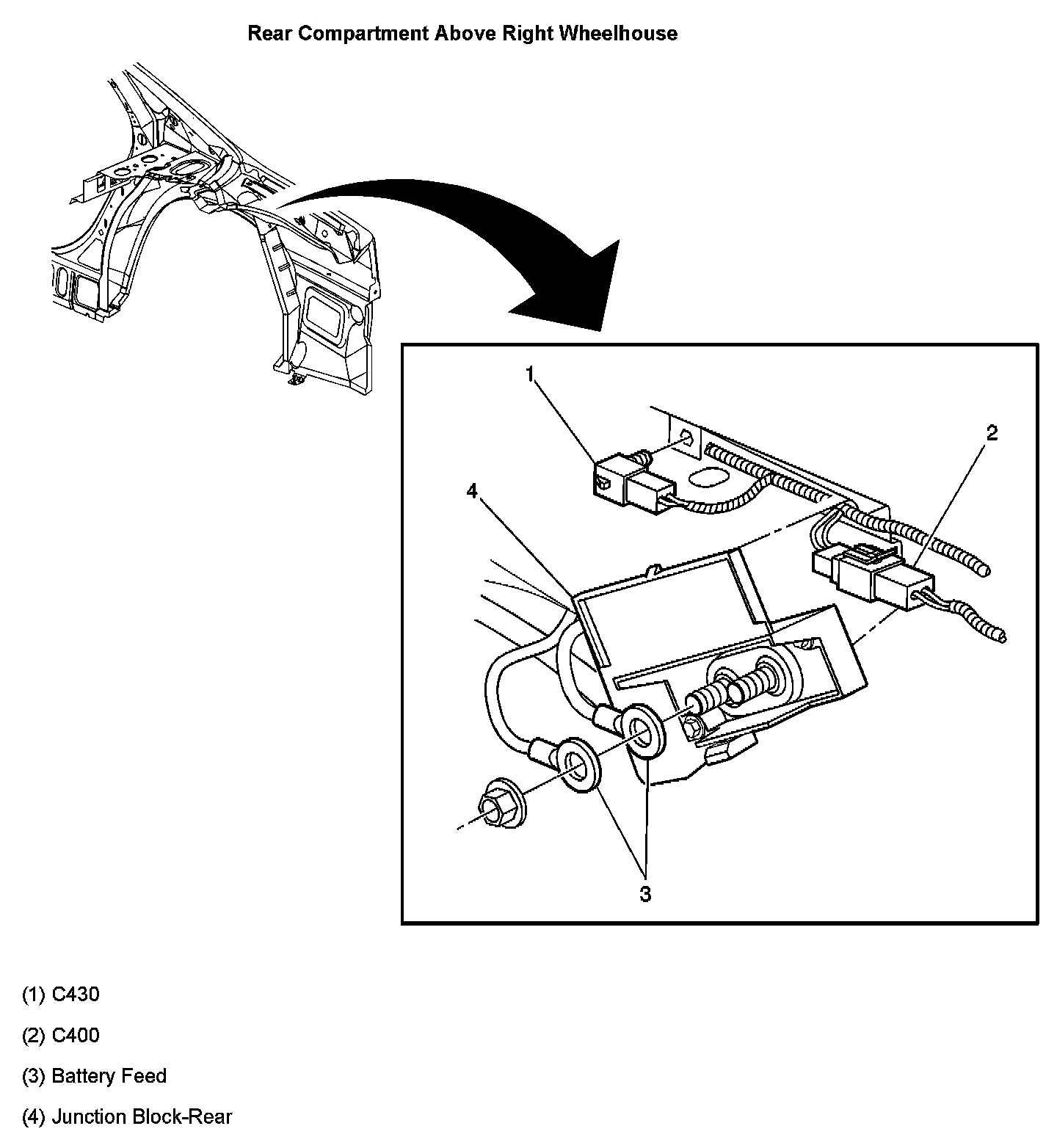 Rear Compartment Above Right Wheelhouse

1

2

4

3

(1) C430

(2) C400

(3) Battery Feed

(4) Junction Block-Rear