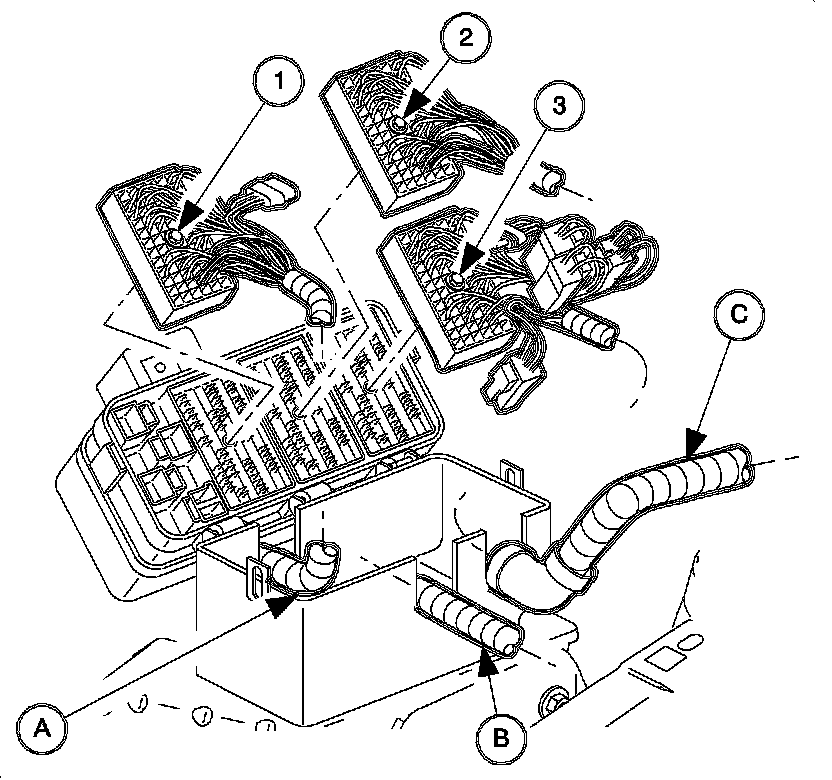 1
2
3
C
A
B