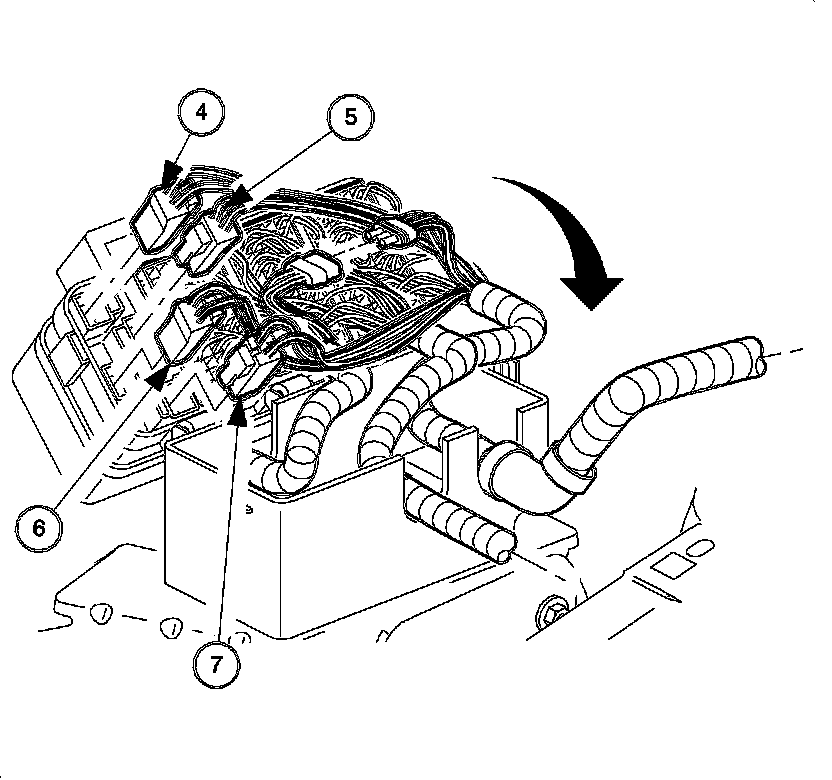 4
5
6
7