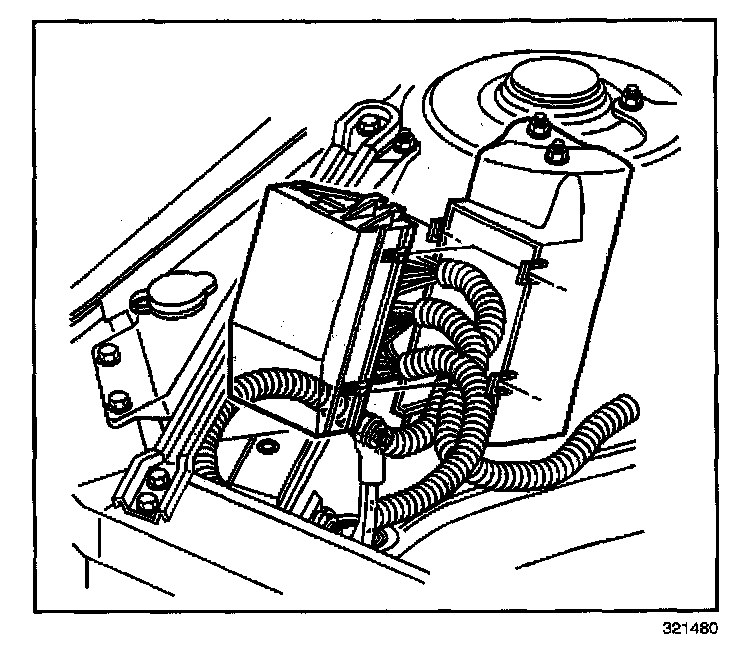 321480