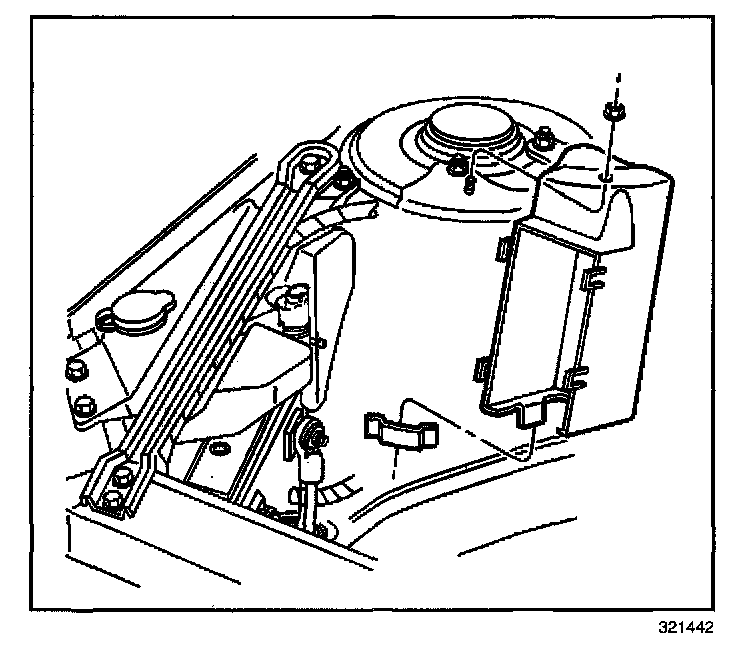 321442