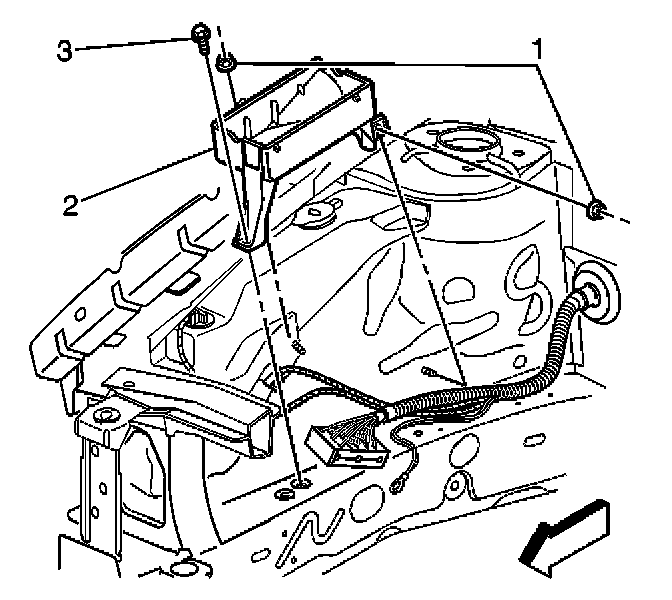 3
1
2