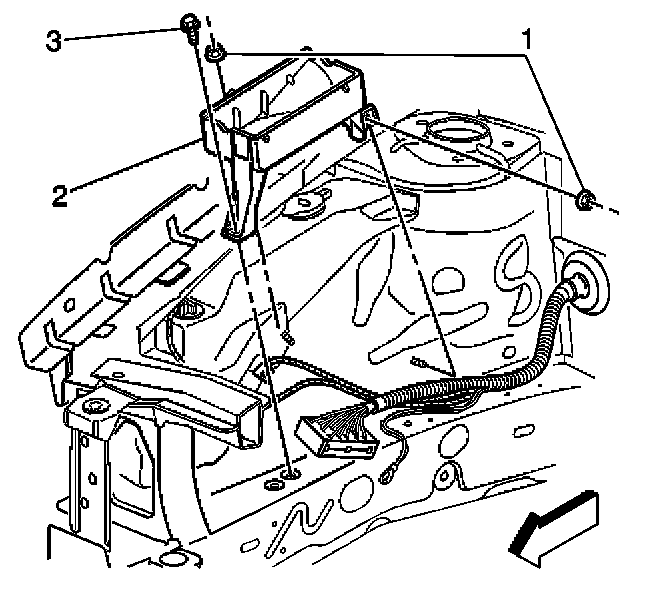 3
1
2