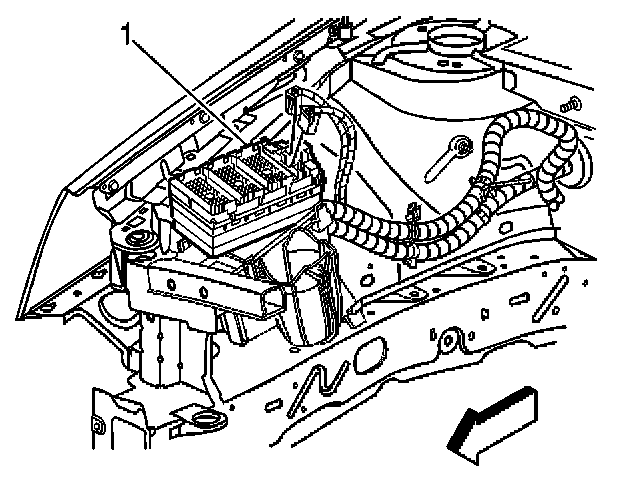 1