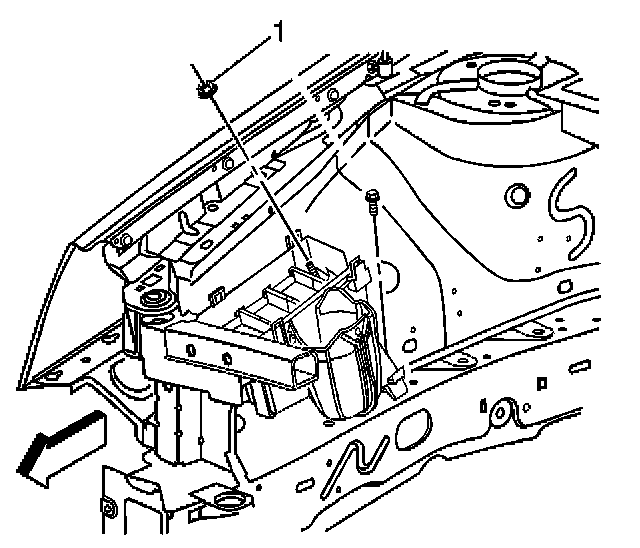 1