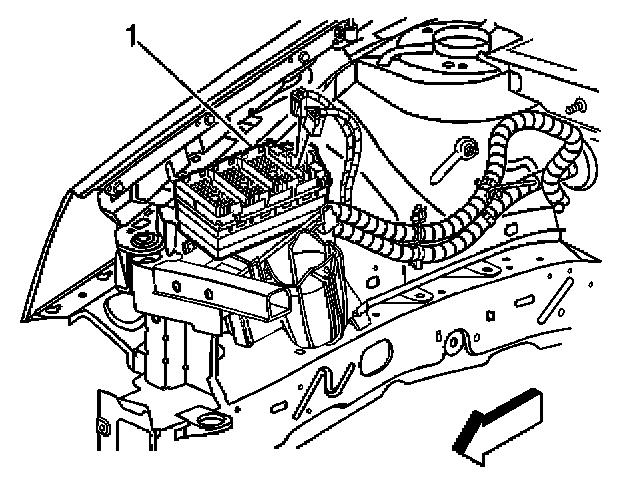 1