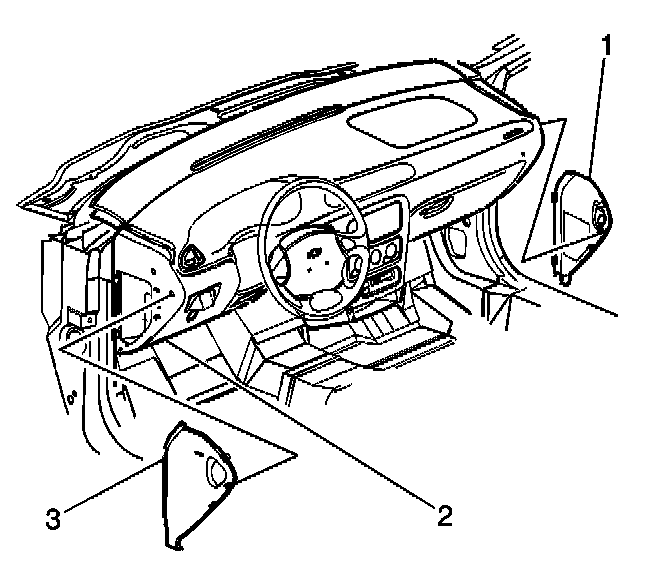 1
3
2