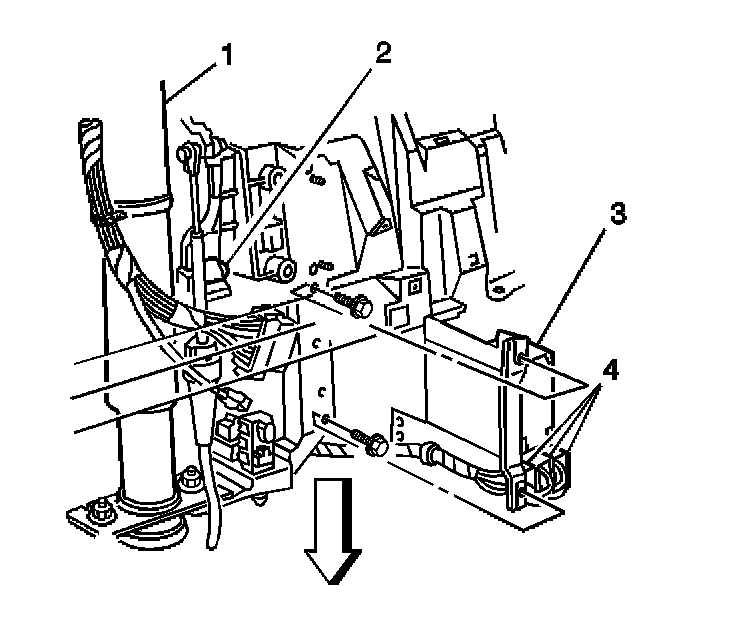 1
2
3
4