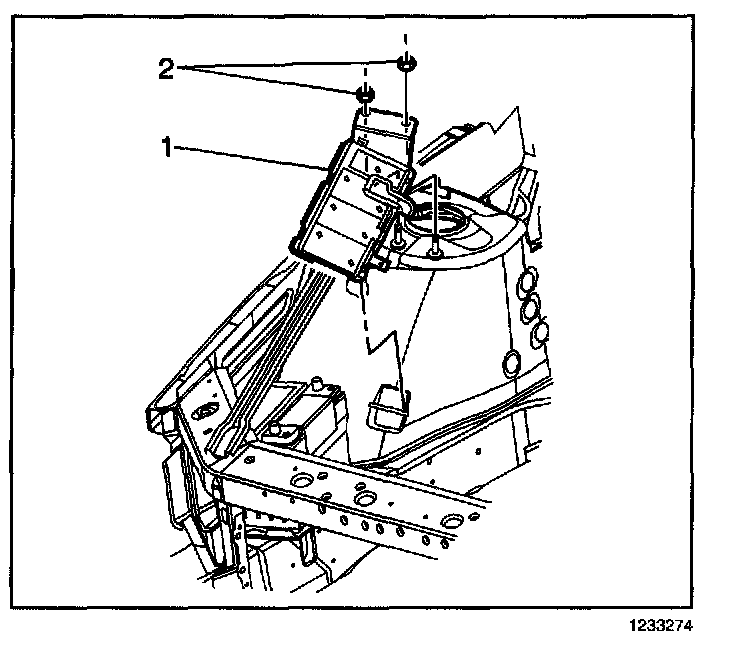 2
1
1233274