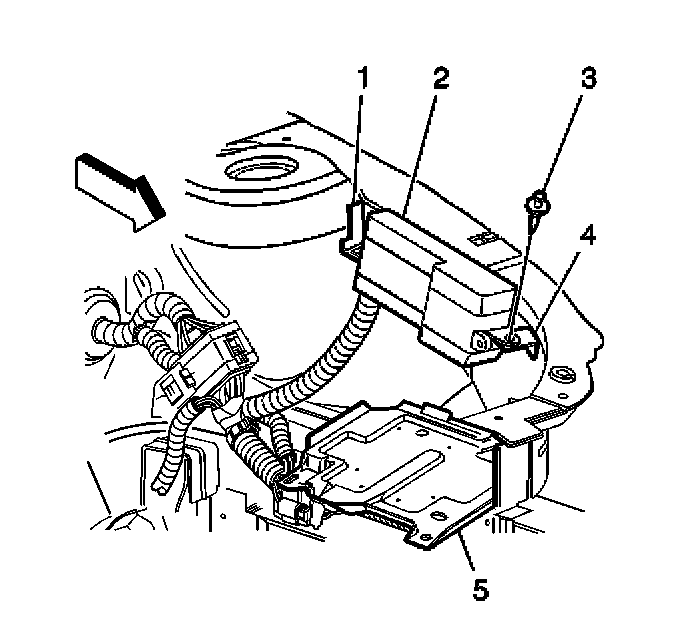 1
2
3
4
5