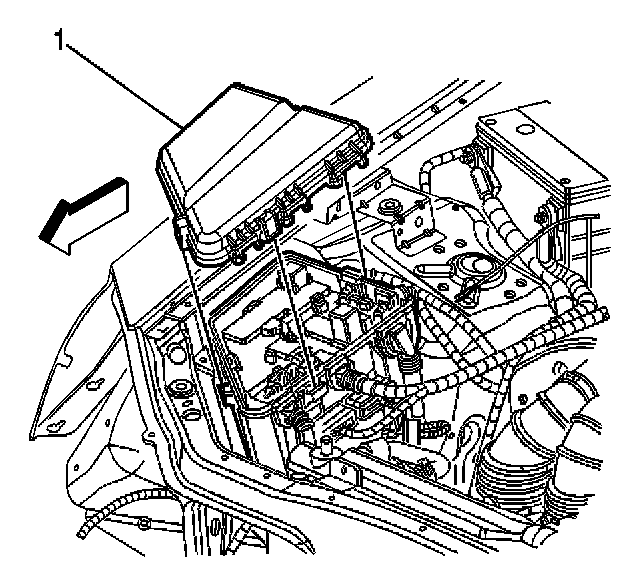 1