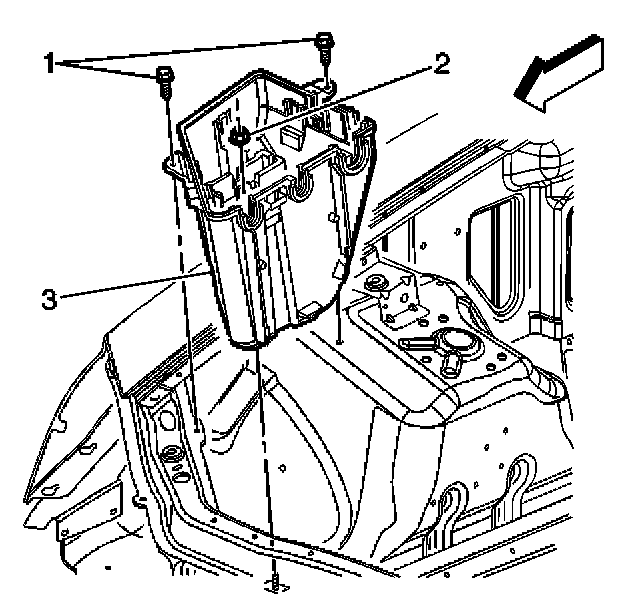 1
2
3