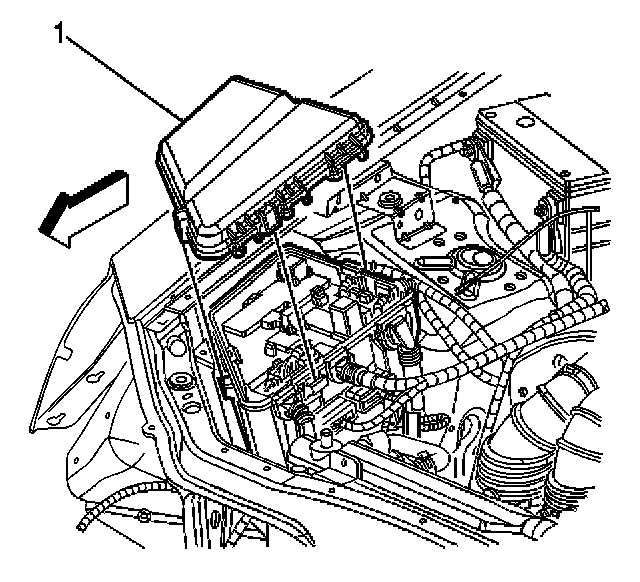 1