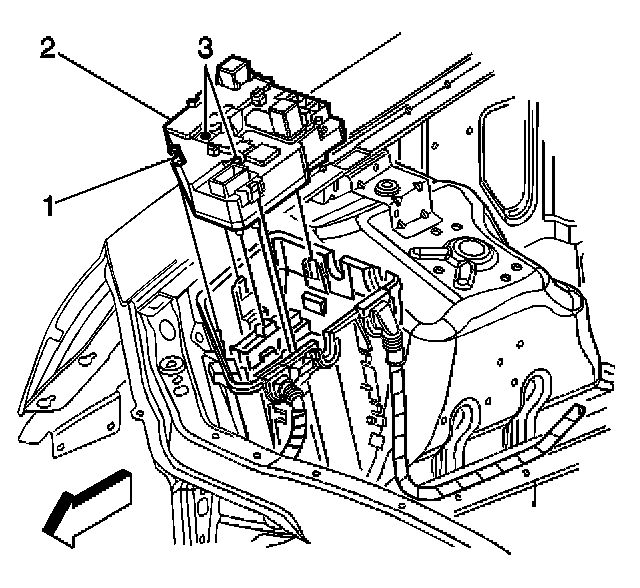 2
3
1