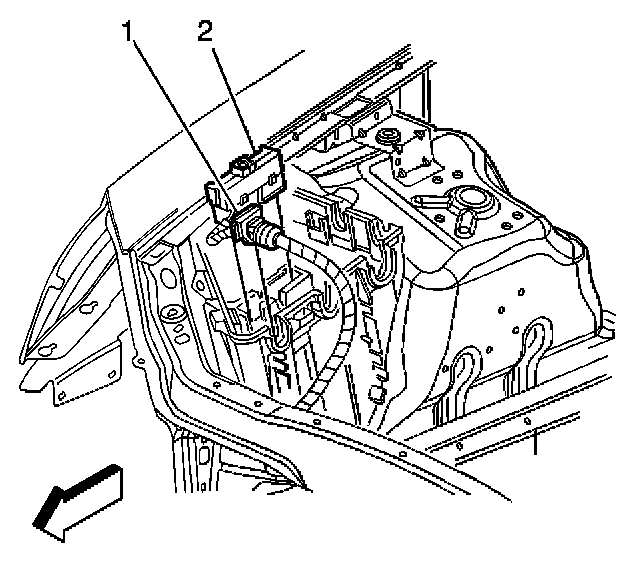 1
2