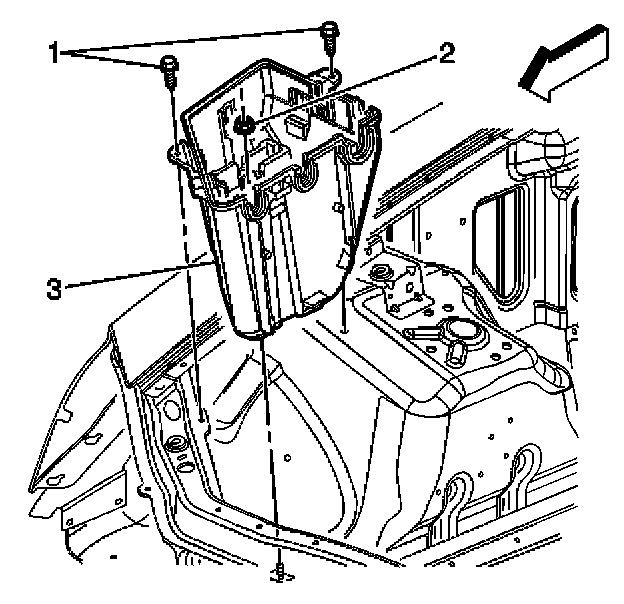 1
2
3