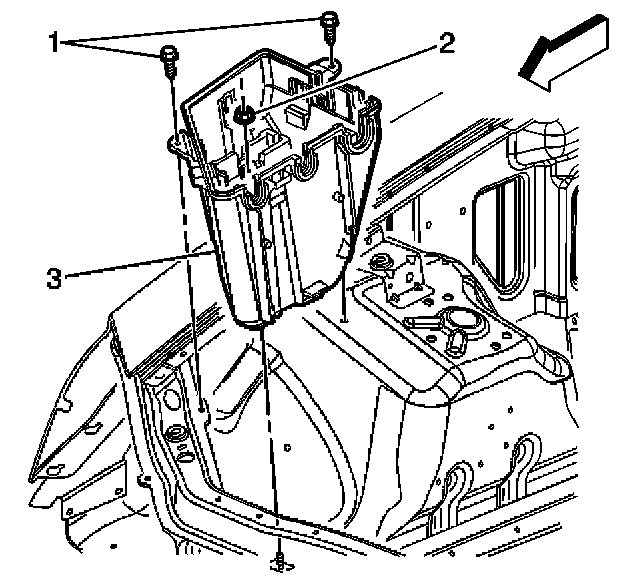 1
2
3