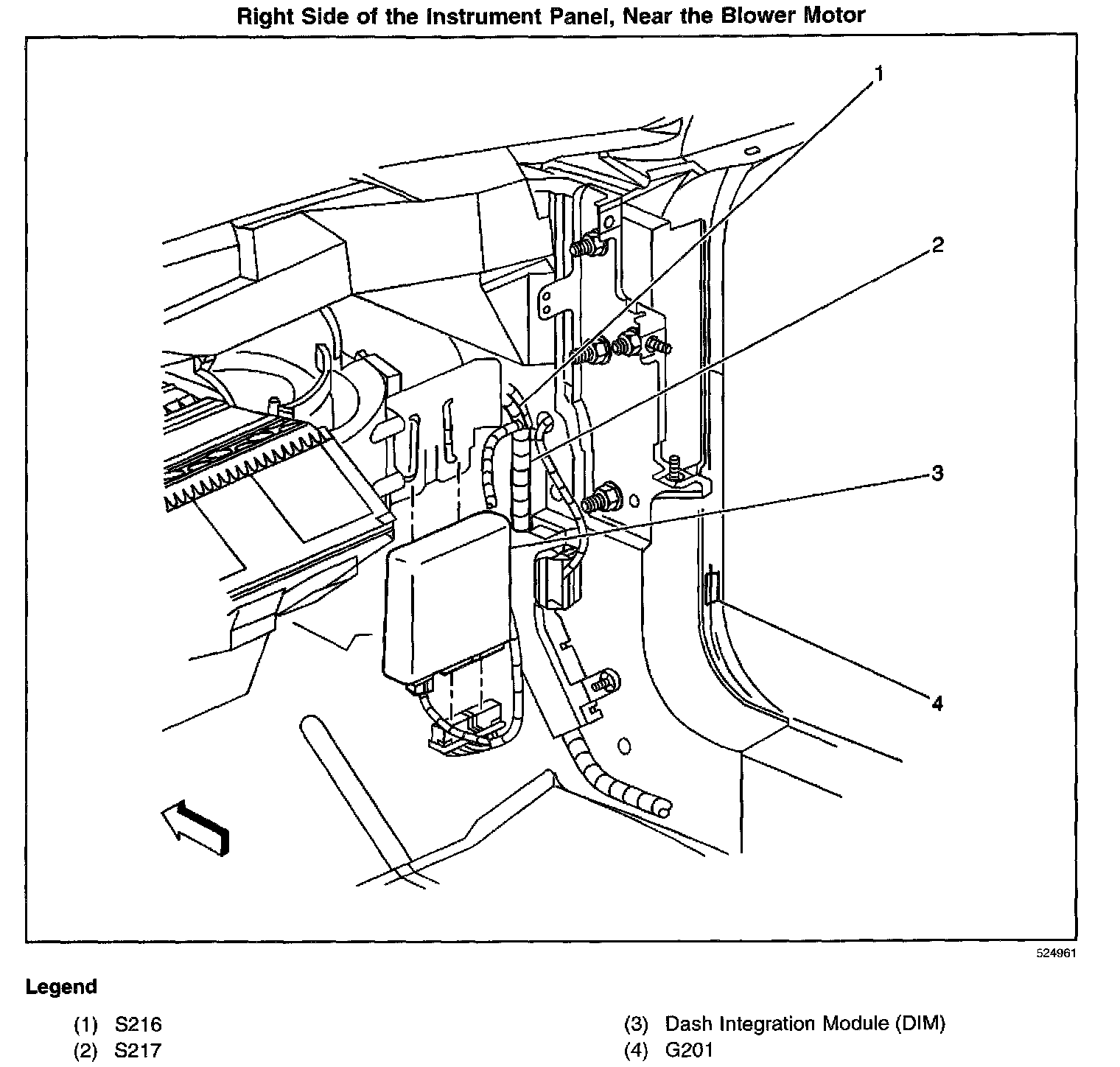 Right Side of the Instrument Panel, Near the Blower Motor

1

2

3

4

524961

Legend

(1) S216
(2) S217

(3) Dash Integration Module (DIM)
(4) G201