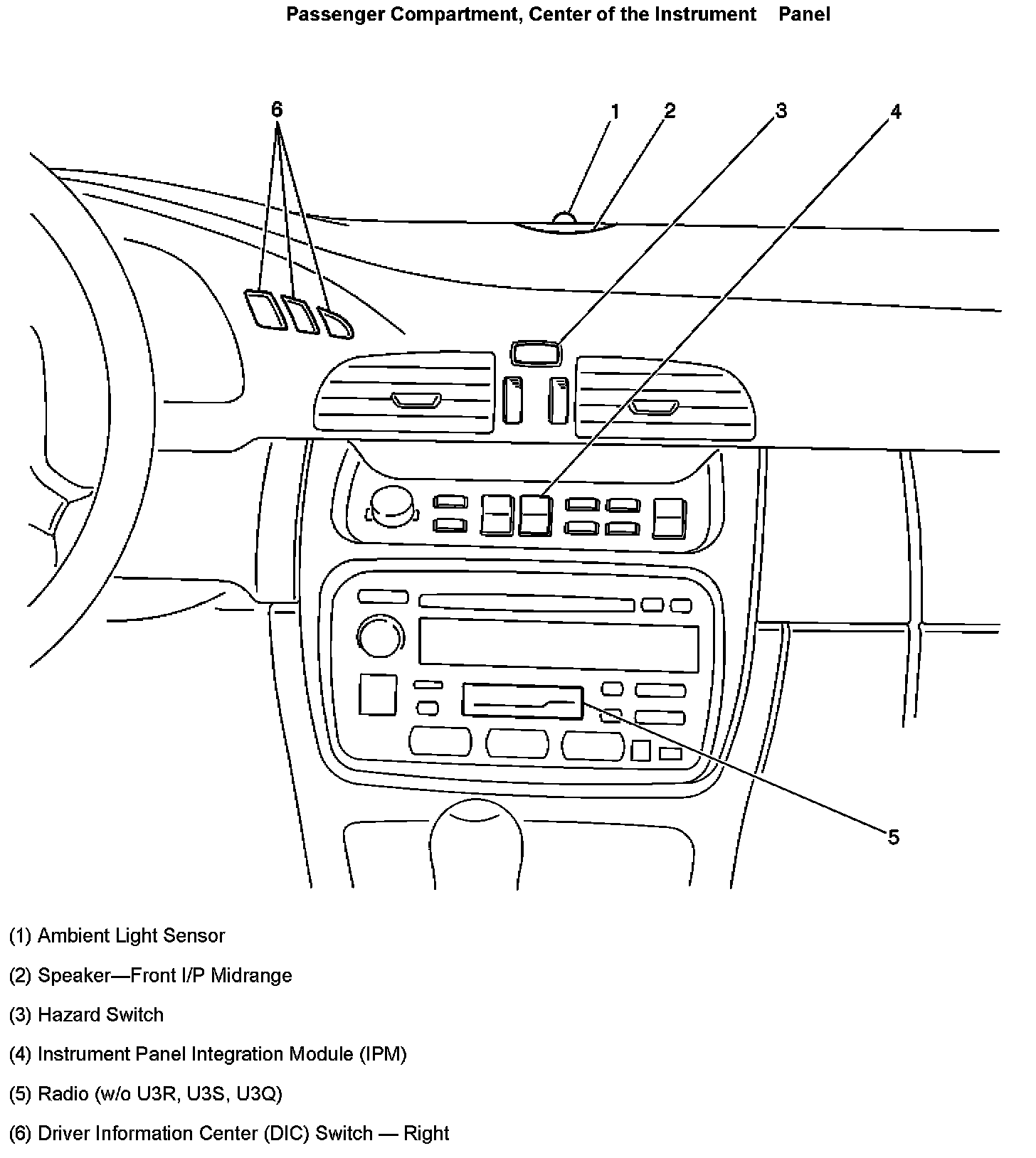 Passenger Compartment, Center of the Instrument Panel

6
1
2
3
4
5

(1) Ambient Light Sensor

(2) Speaker—Front I/P Midrange

(3) Hazard Switch

(4) Instrument Panel Integration Module (IPM)

(5) Radio (w/o U3R, U3S, U3Q)

(6) Driver Information Center (DIC) Switch — Right